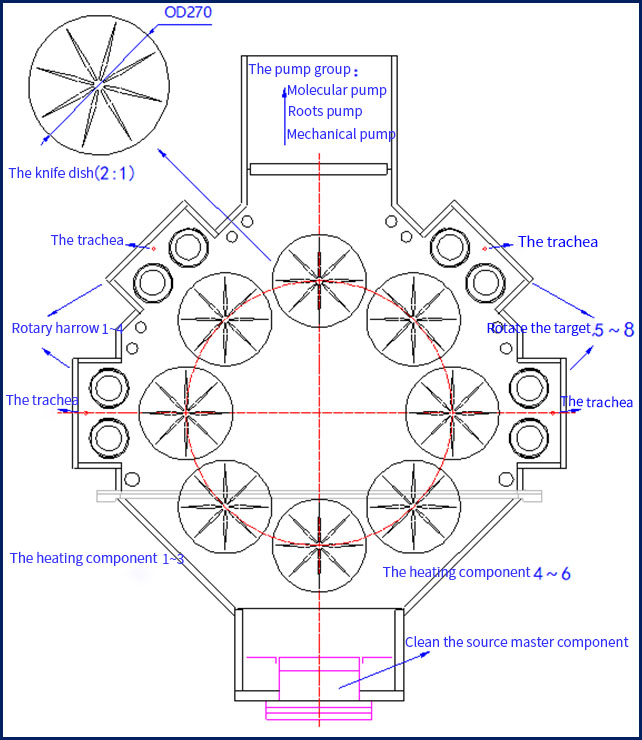 OD270

The pump group：
Molecular pump
Roots pump
Mechanical pump

The knife dish(2：1)

The trachea

The trachea

Rotary harrow 1~4

Rotate the target 5～8

The trachea

The trachea

The heating component 1~3

The heating component 4～6

Clean the source master component